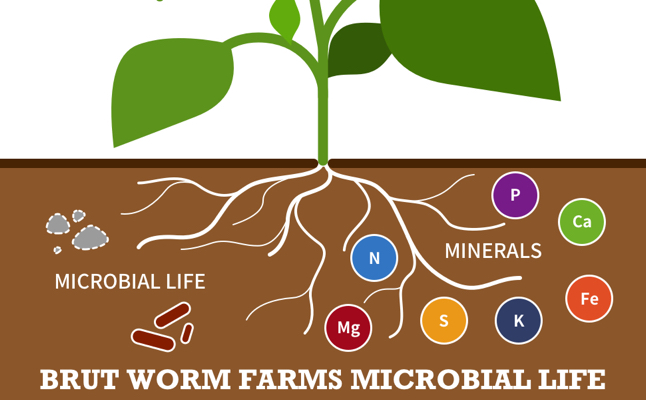 P

Ca

MINERALS

N

MICROBIAL LIFE

Fe

Mg

S

K

BRUT WORM FARMS MICROBIAL LIFE